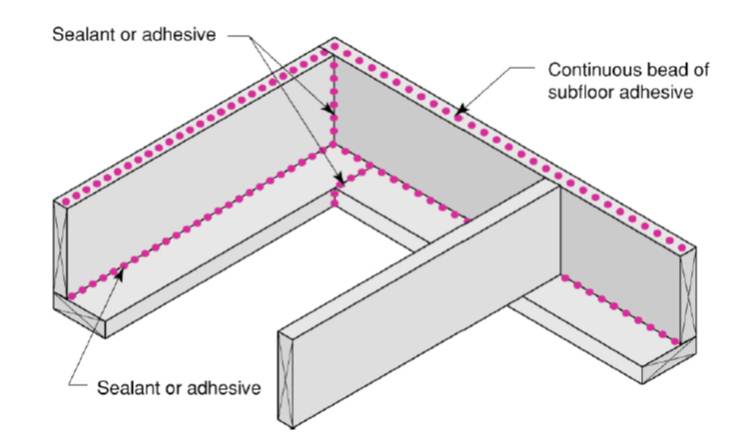 Sealant or adhesive

Continuous bead of subfloor adhesive

Sealant or adhesive